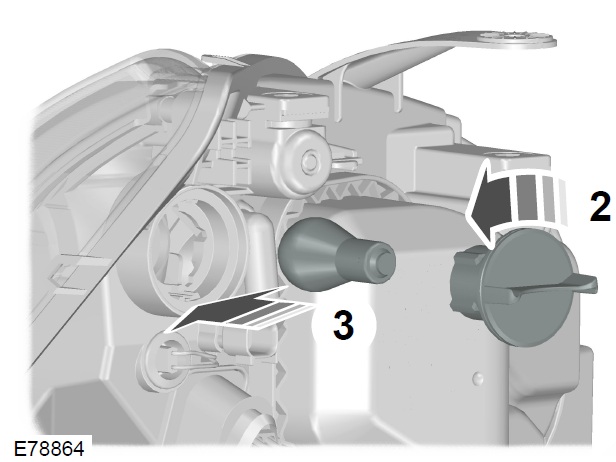 2

3

E78864