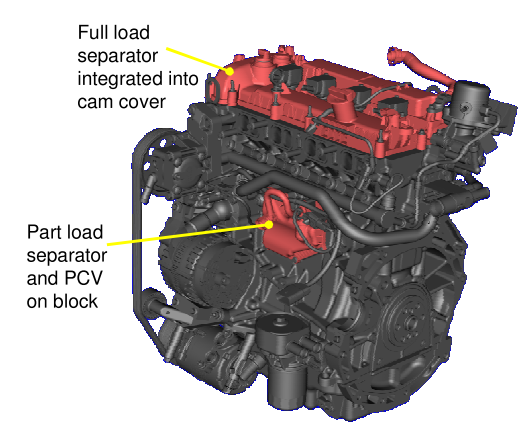 Full load separator integrated into cam cover

Part load separator and PCV on block