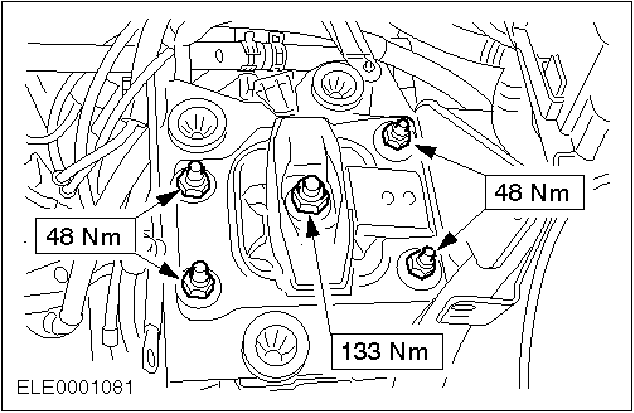 48 Nm

48 Nm

133 Nm

ELE0001081