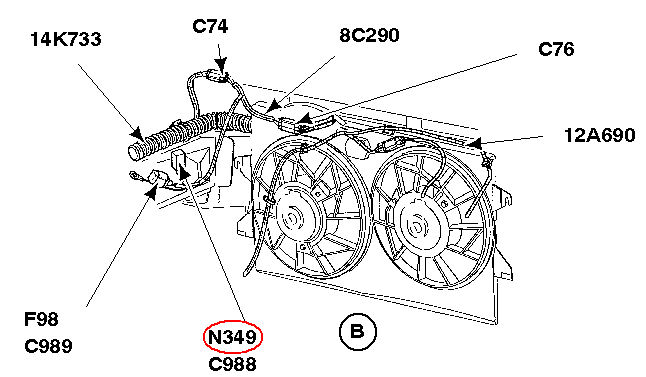 14K733

C74

8C290

C76

12A690

F98
C989

N349
C988

B