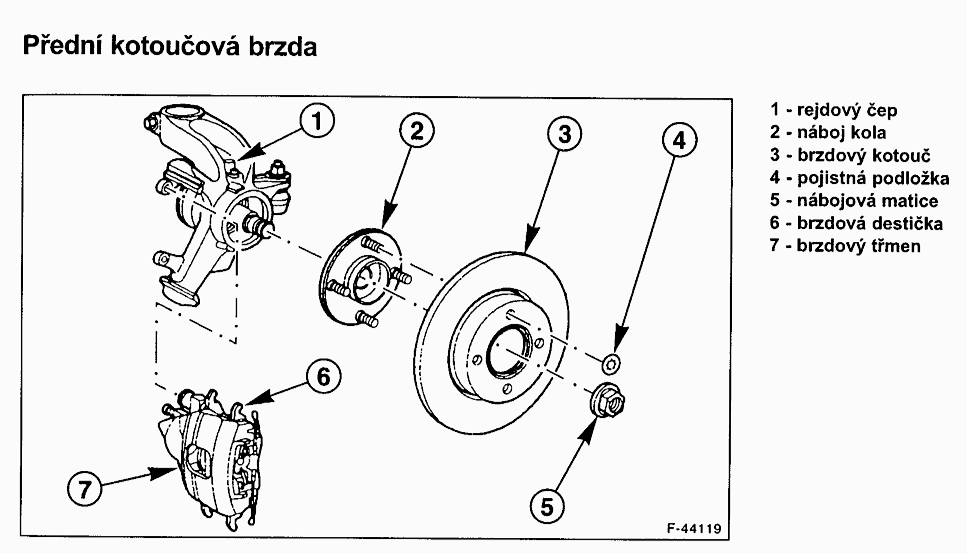 Přední kotoučová brzda

1
2
3
4
6
7
5
F-44119

1 - rejdový čep
2 - náboj kola
3 - brzdový kotouč
4 - pojistná podložka
5 - nábojová matice
6 - brzdová destička
7 - brzdový třmen