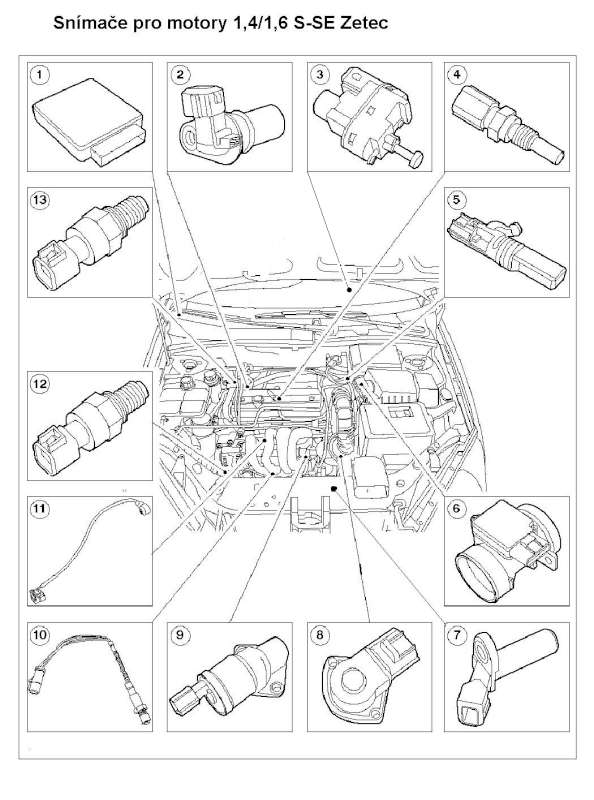 Snímače pro motory 1,4/1,6 S-SE Zetec

1

2

3

4

13

5

12

11

6

10

9

8

7