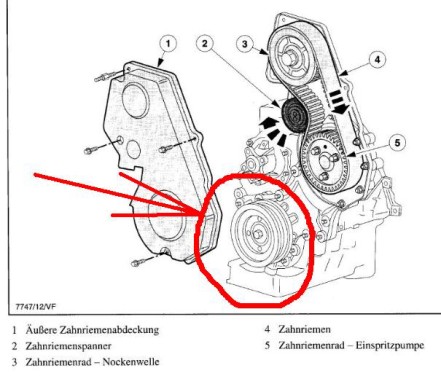 1
2
3
4
5

7747/12/VF

1 Äußere Zahnriemenabdeckung
2 Zahnriemenspanner
3 Zahnriemenrad – Nockenwelle

4 Zahnriemen
5 Zahnriemenrad – Einspritzpumpe